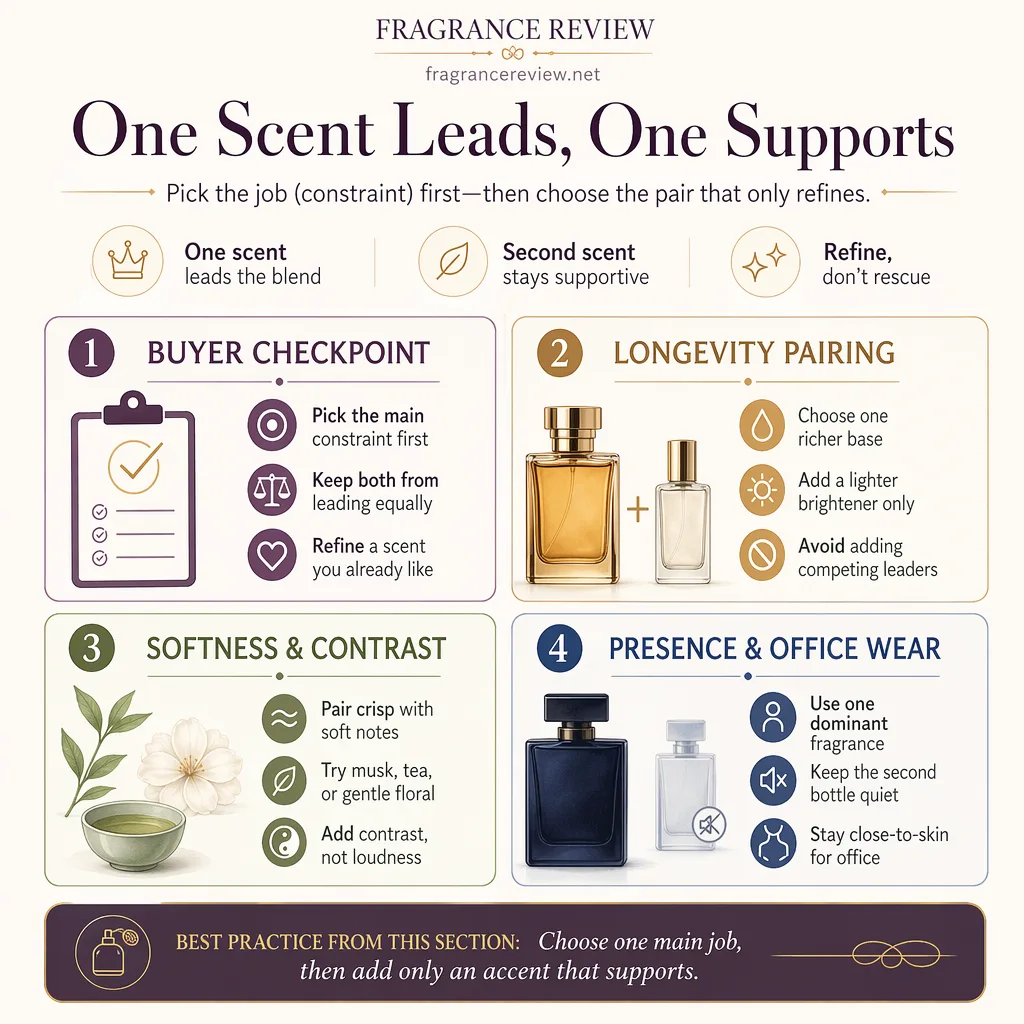 FRAGRANCE REVIEW

fragrancereview.net

One Scent Leads, One Supports

Pick the job (constraint) first—then choose the pair that only refines.

One scent leads the blend

Second scent stays supportive

Refine, don't rescue

1 BUYER CHECKPOINT

Pick the main constraint first

Keep both from leading equally

Refine a scent you already like

2 LONGEVITY PAIRING

Choose one richer base

Add a lighter brightener only

Avoid adding competing leaders

3 SOFTNESS & CONTRAST

Pair crisp with soft notes

Try musk, tea, or gentle floral

Add contrast, not loudness

4 PRESENCE & OFFICE WEAR

Use one dominant fragrance

Keep the second bottle quiet

Stay close-to-skin for office

BEST PRACTICE FROM THIS SECTION: Choose one main job, then add only an accent that supports.