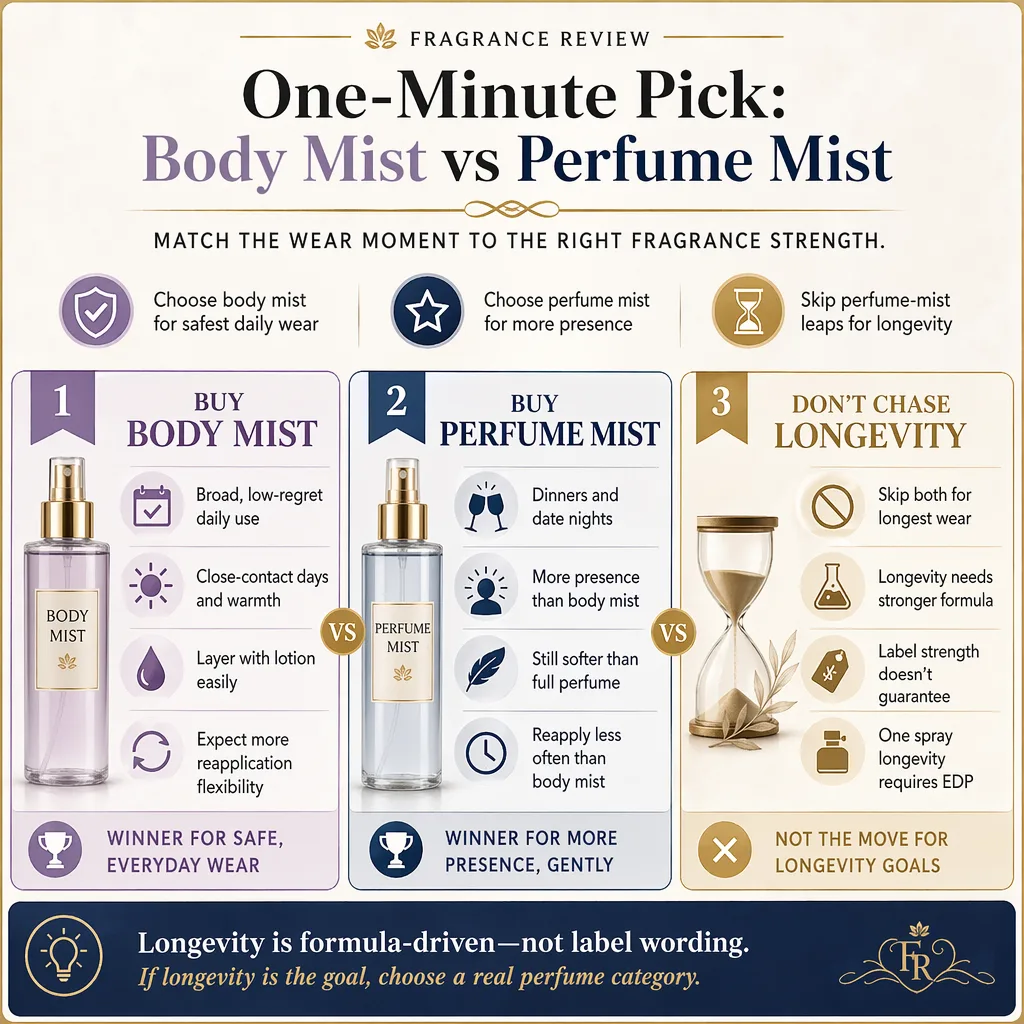 FRAGRANCE REVIEW

One-Minute Pick: Body Mist vs Perfume Mist

MATCH THE WEAR MOMENT TO THE RIGHT FRAGRANCE STRENGTH.

Choose body mist for safest daily wear

Choose perfume mist for more presence

Skip perfume-mist leaps for longevity

1

BUY BODY MIST

BODY MIST

Broad, low-regret daily use

Close-contact days and warmth

Layer with lotion easily

Expect more reapplication flexibility

WINNER FOR SAFE, EVERYDAY WEAR

VS

2

BUY PERFUME MIST

PERFUME MIST

Dinners and date nights

More presence than body mist

Still softer than full perfume

Reapply less often than body mist

WINNER FOR MORE PRESENCE, GENTLY

VS

3

DON'T CHASE LONGEVITY

Skip both for longest wear

Longevity needs stronger formula

Label strength doesn't guarantee

One spray longevity requires EDP

NOT THE MOVE FOR LONGEVITY GOALS

Longevity is formula-driven—not label wording.

If longevity is the goal, choose a real perfume category.

FR