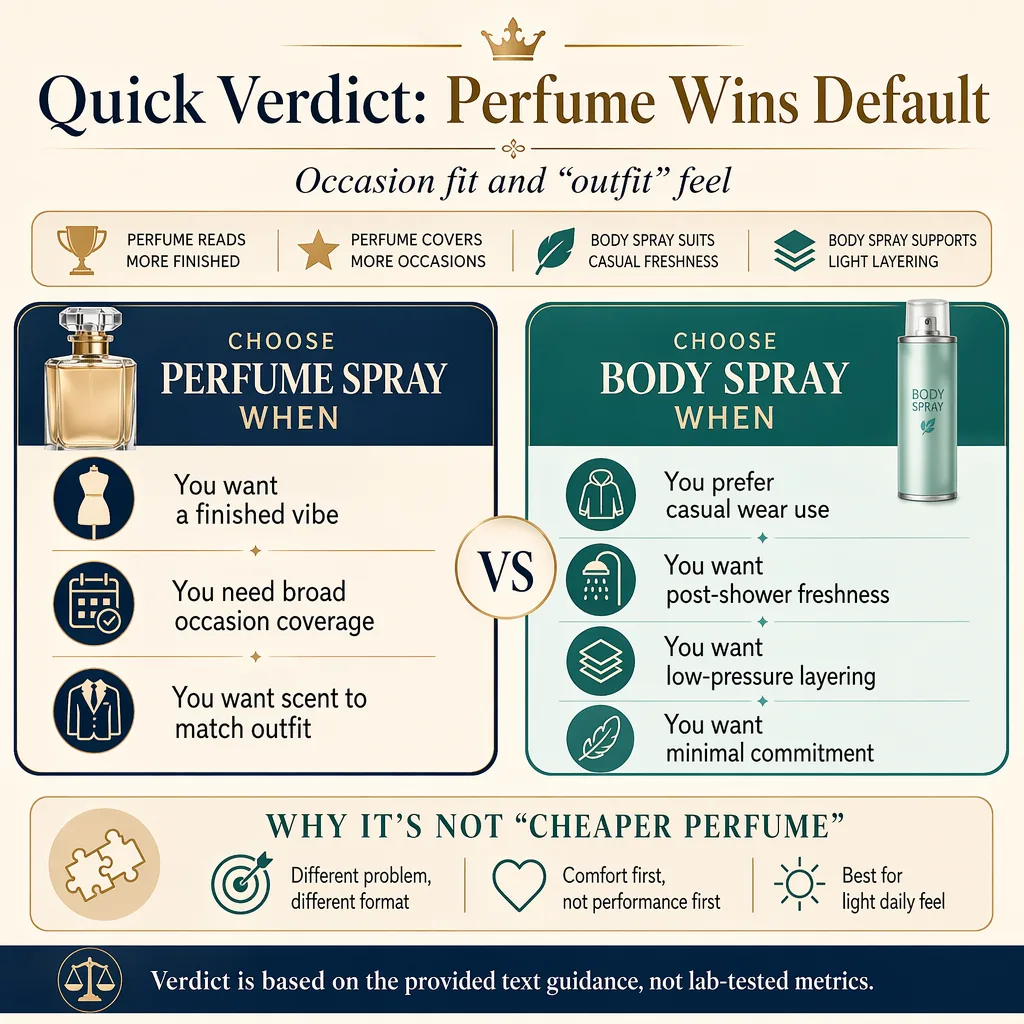 Quick Verdict: Perfume Wins Default

Occasion fit and “outfit” feel

PERFUME READS MORE FINISHED

PERFUME COVERS MORE OCCASIONS

BODY SPRAY SUITS CASUAL FRESHNESS

BODY SPRAY SUPPORTS LIGHT LAYERING

CHOOSE
PERFUME SPRAY
WHEN

You want a finished vibe

You need broad occasion coverage

You want scent to match outfit

VS

CHOOSE
BODY SPRAY
WHEN

BODY SPRAY

You prefer casual wear use

You want post-shower freshness

You want low-pressure layering

You want minimal commitment

WHY IT’S NOT “CHEAPER PERFUME”

Different problem, different format

Comfort first, not performance first

Best for light daily feel

Verdict is based on the provided text guidance, not lab-tested metrics.